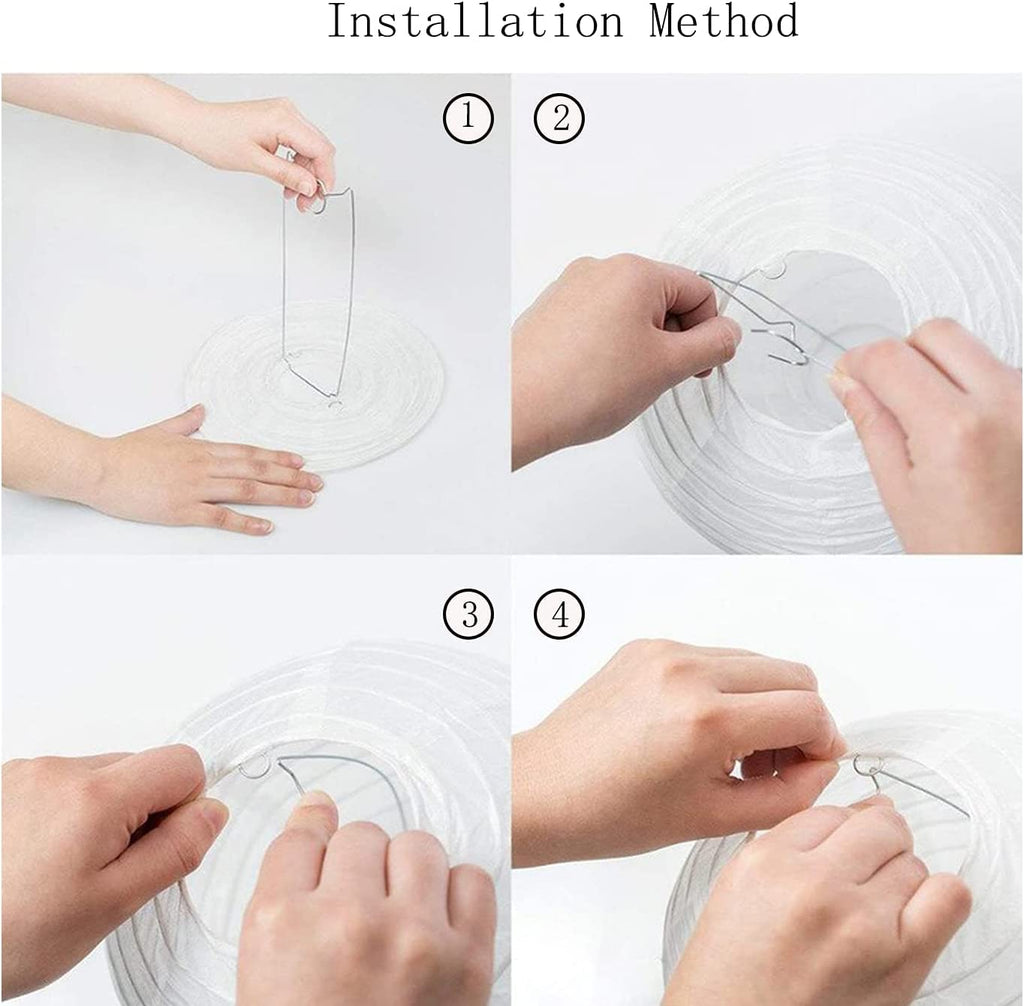 Installation Method

①

②

③

④